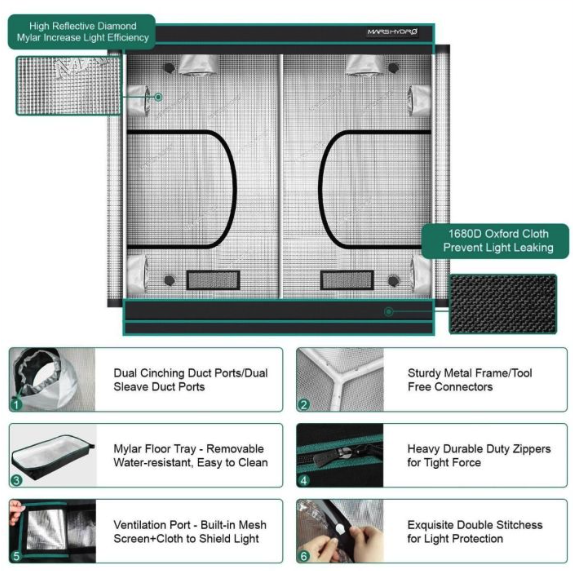 High Reflective Diamond Mylar Increase Light Efficiency

MARSHYDRO

1680D Oxford Cloth Prevent Light Leaking

1

Dual Cinching Duct Ports/Dual Sleave Duct Ports

2

Sturdy Metal Frame/Tool Free Connectors

3

Mylar Floor Tray - Removable Water-resistant, Easy to Clean

4

Heavy Durable Duty Zippers for Tight Force

5

Ventilation Port - Built-in Mesh Screen+Cloth to Shield Light

6

Exquisite Double Stitchess for Light Protection